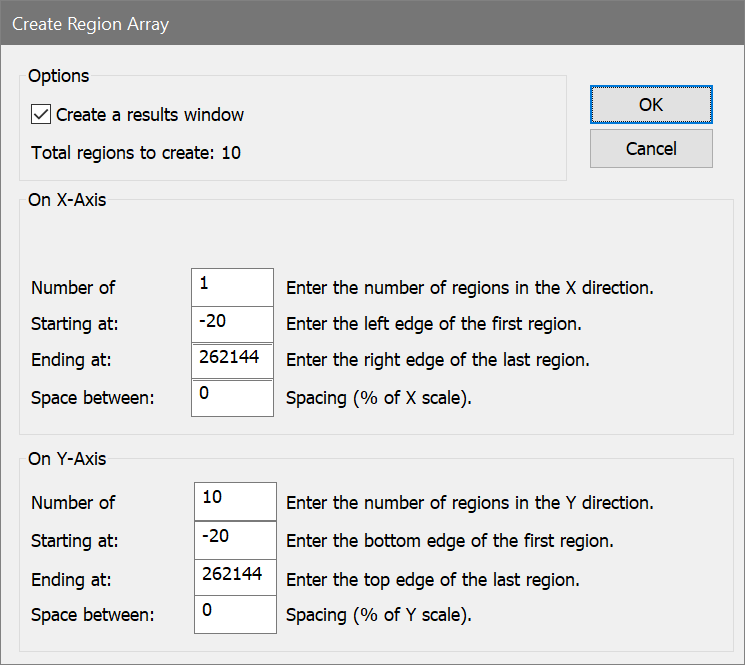 Create Region Array

Options

Create a results window

Total regions to create: 10

OK

Cancel

On X-Axis

Number of
1
Enter the number of regions in the X direction.

Starting at:
-20
Enter the left edge of the first region.

Ending at:
262144
Enter the right edge of the last region.

Space between:
0
Spacing (% of X scale).

On Y-Axis

Number of
10
Enter the number of regions in the Y direction.

Starting at:
-20
Enter the bottom edge of the first region.

Ending at:
262144
Enter the top edge of the last region.

Space between:
0
Spacing (% of Y scale).