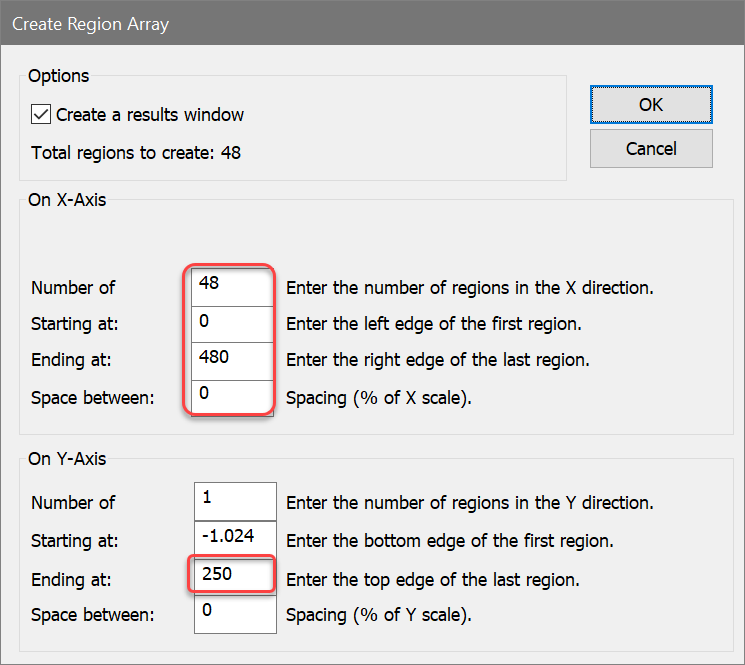 Create Region Array

Options

Create a results window

Total regions to create: 48

OK

Cancel

On X-Axis

Number of 48 Enter the number of regions in the X direction.

Starting at: 0 Enter the left edge of the first region.

Ending at: 480 Enter the right edge of the last region.

Space between: 0 Spacing (% of X scale).

On Y-Axis

Number of 1 Enter the number of regions in the Y direction.

Starting at: -1.024 Enter the bottom edge of the first region.

Ending at: 250 Enter the top edge of the last region.

Space between: 0 Spacing (% of Y scale).